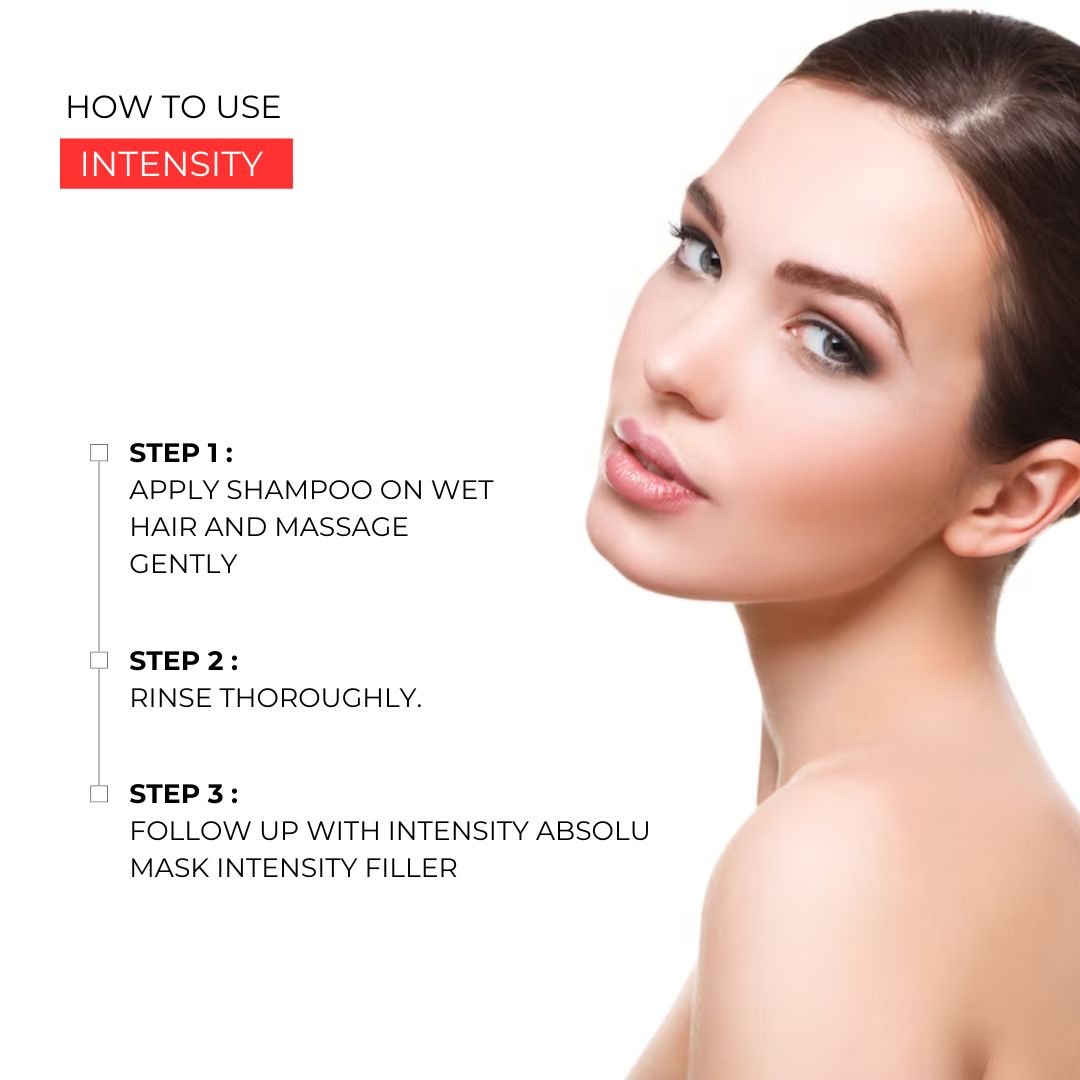 HOW TO USE
INTENSITY

STEP 1 :
APPLY SHAMPOO ON WET HAIR AND MASSAGE GENTLY

STEP 2 :
RINSE THOROUGHLY.

STEP 3 :
FOLLOW UP WITH INTENSITY ABSOLU MASK INTENSITY FILLER