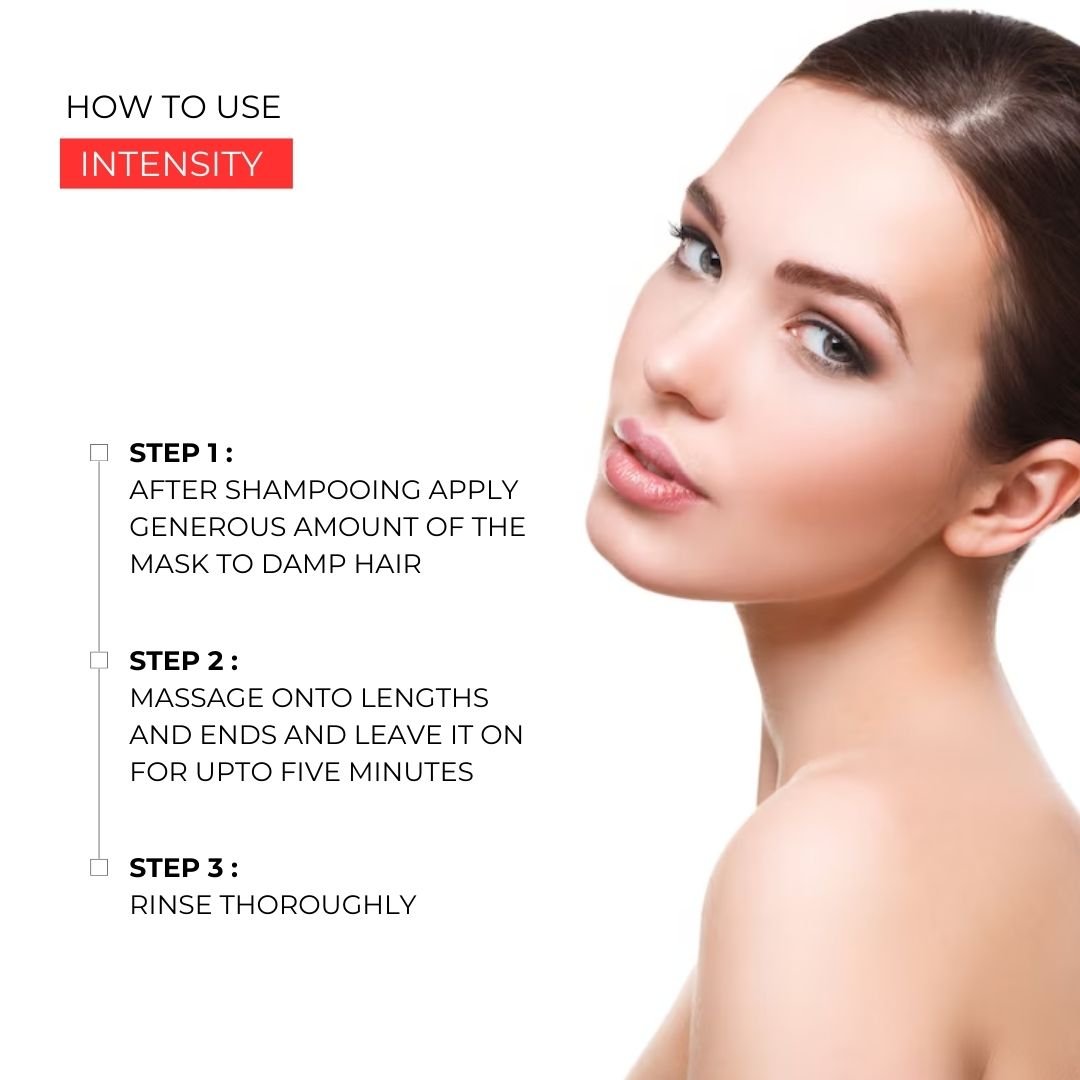 HOW TO USE

INTENSITY

STEP 1 :
AFTER SHAMPOOING APPLY GENEROUS AMOUNT OF THE MASK TO DAMP HAIR

STEP 2 :
MASSAGE ONTO LENGTHS AND ENDS AND LEAVE IT ON FOR UPTO FIVE MINUTES

STEP 3 :
RINSE THOROUGHLY